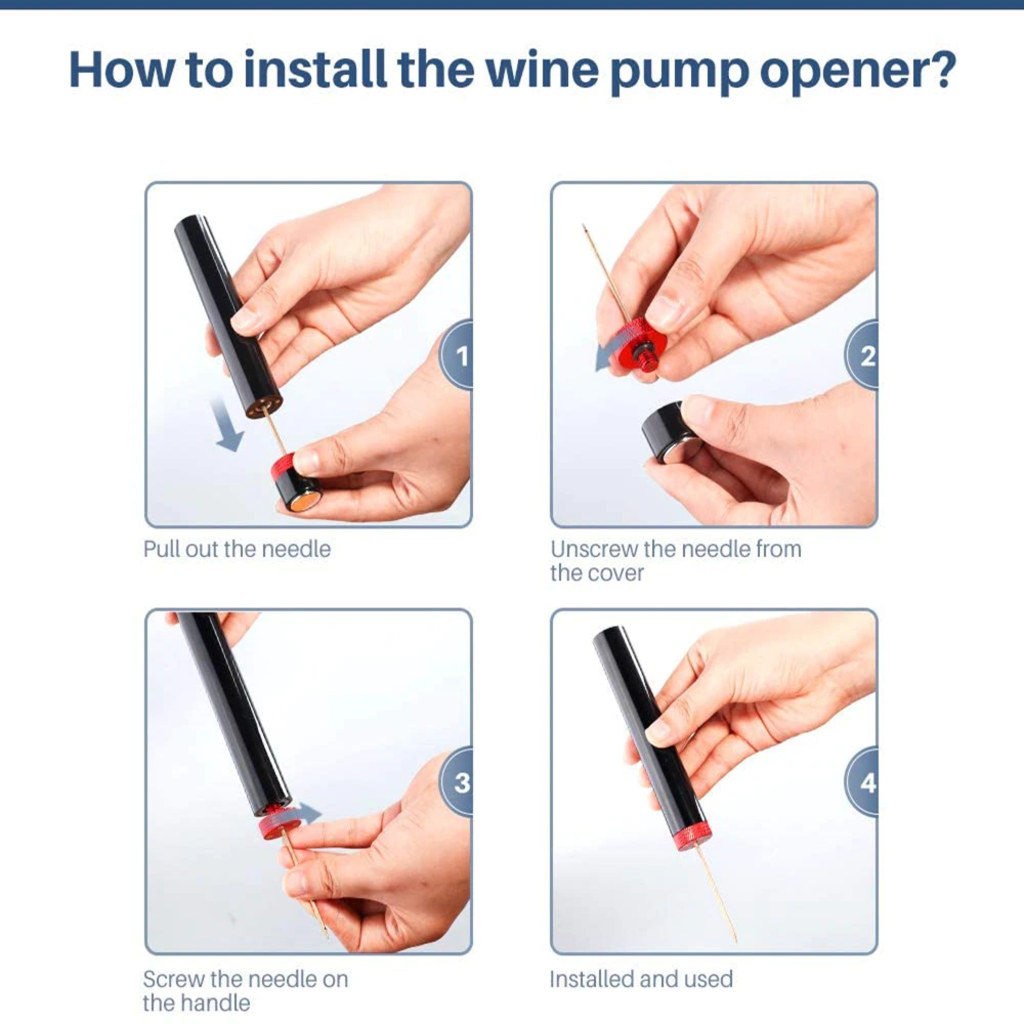 How to install the wine pump opener?

1

Pull out the needle

2

Unscrew the needle from the cover

3

Screw the needle on the handle

4

Installed and used