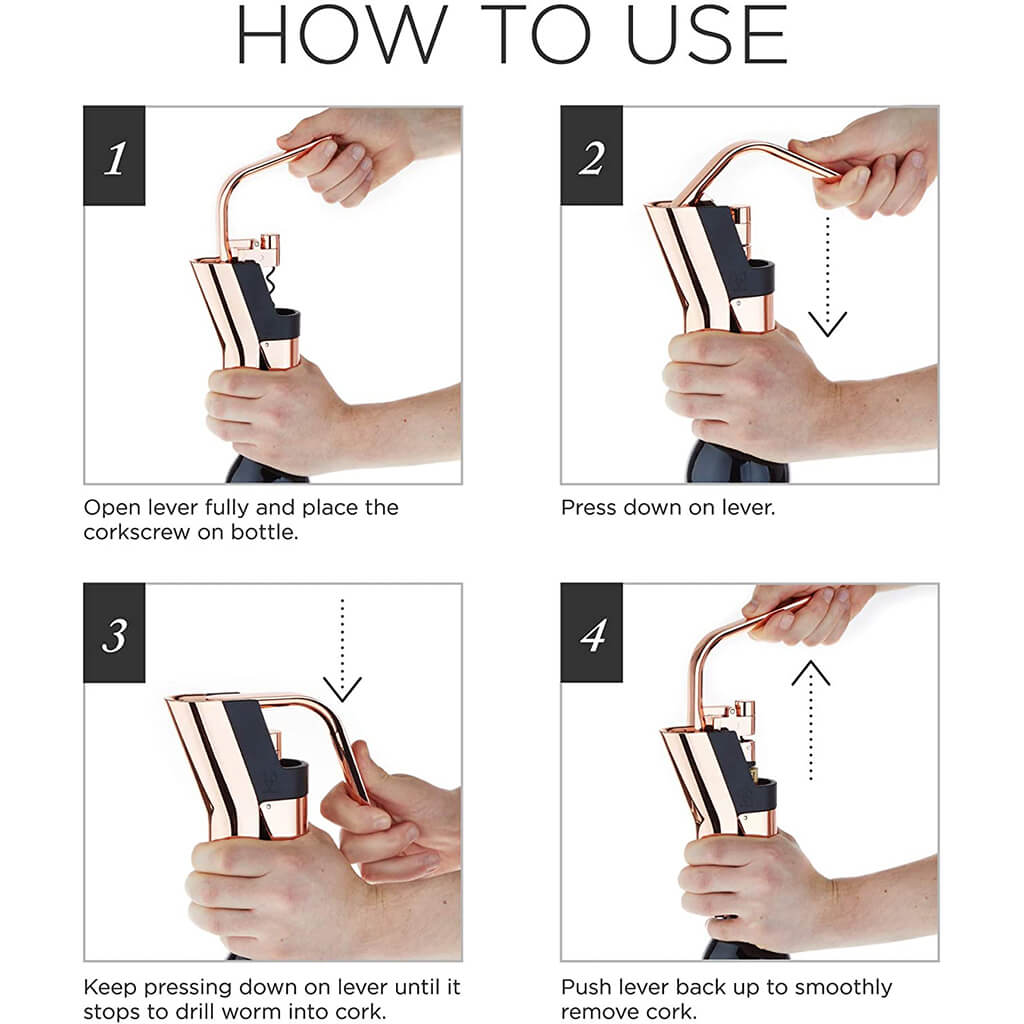 HOW TO USE

1

Open lever fully and place the corkscrew on bottle.

2

Press down on lever.

3

Keep pressing down on lever until it stops to drill worm into cork.

4

Push lever back up to smoothly remove cork.