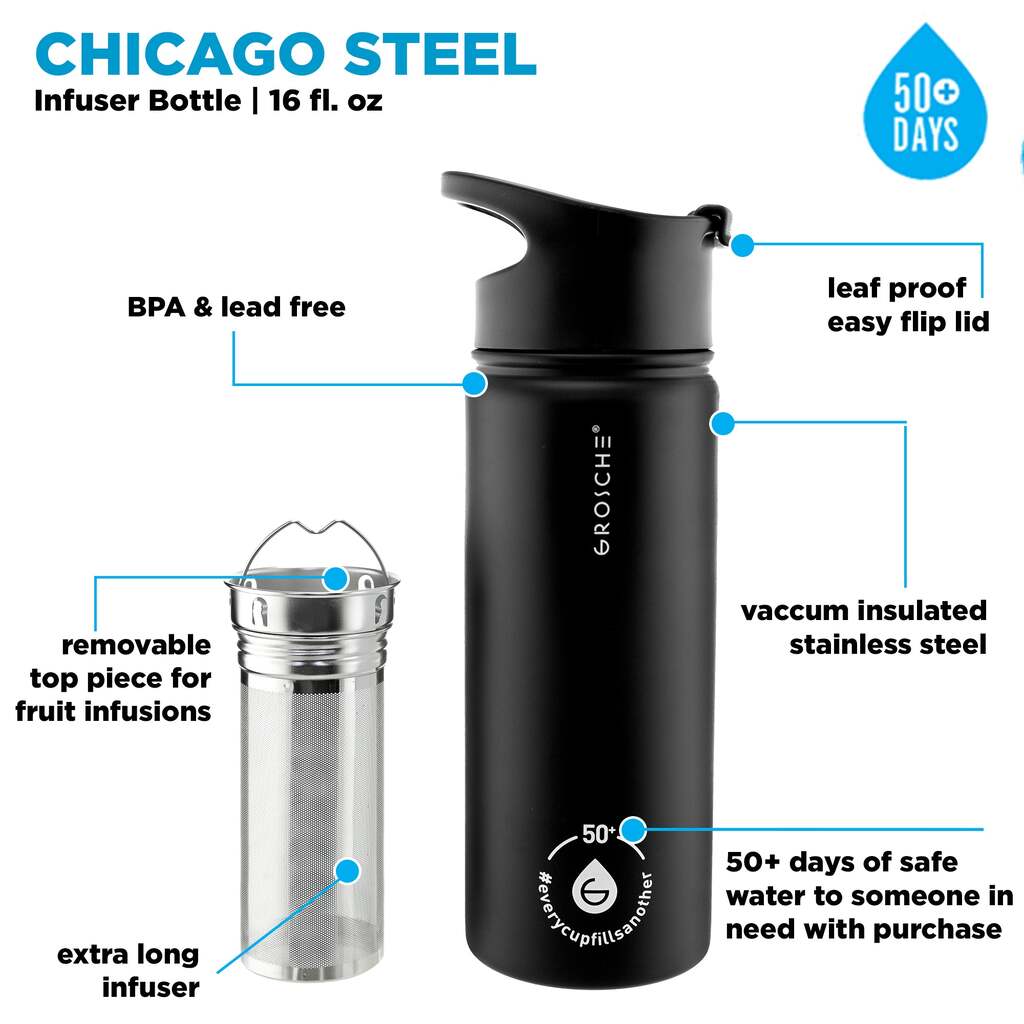 CHICAGO STEEL
Infuser Bottle | 16 fl. oz

50+ DAYS

BPA & lead free

leaf proof easy flip lid

GROSCHE®

vaccum insulated stainless steel

removable top piece for fruit infusions

50+
#everycupfillsanother

50+ days of safe water to someone in need with purchase

extra long infuser