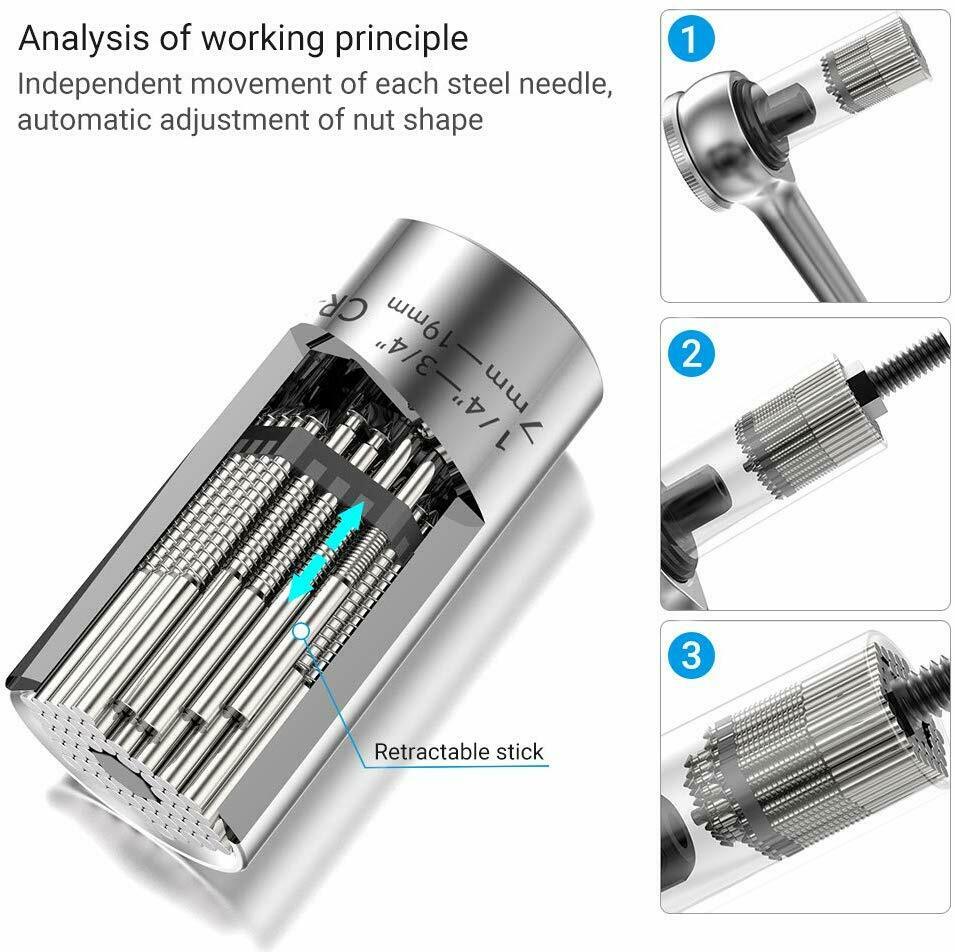 Analysis of working principle
Independent movement of each steel needle, automatic adjustment of nut shape

7mm—19mm CR
1/4"—3/4"

Retractable stick

1

2

3