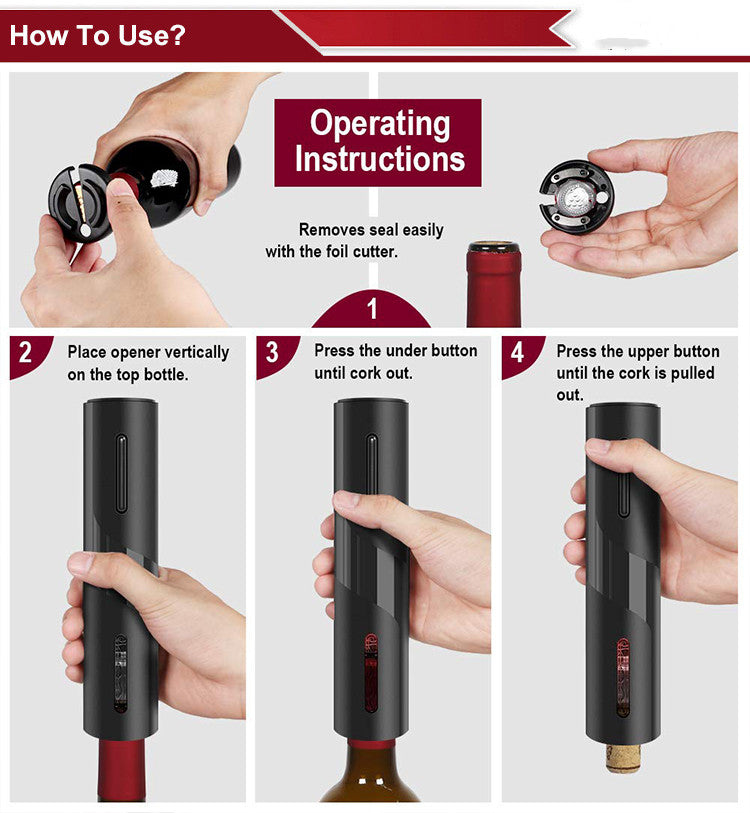 How To Use?

Operating Instructions

Removes seal easily with the foil cutter.

1

2 Place opener vertically on the top bottle.

3 Press the under button until cork out.

4 Press the upper button until the cork is pulled out.