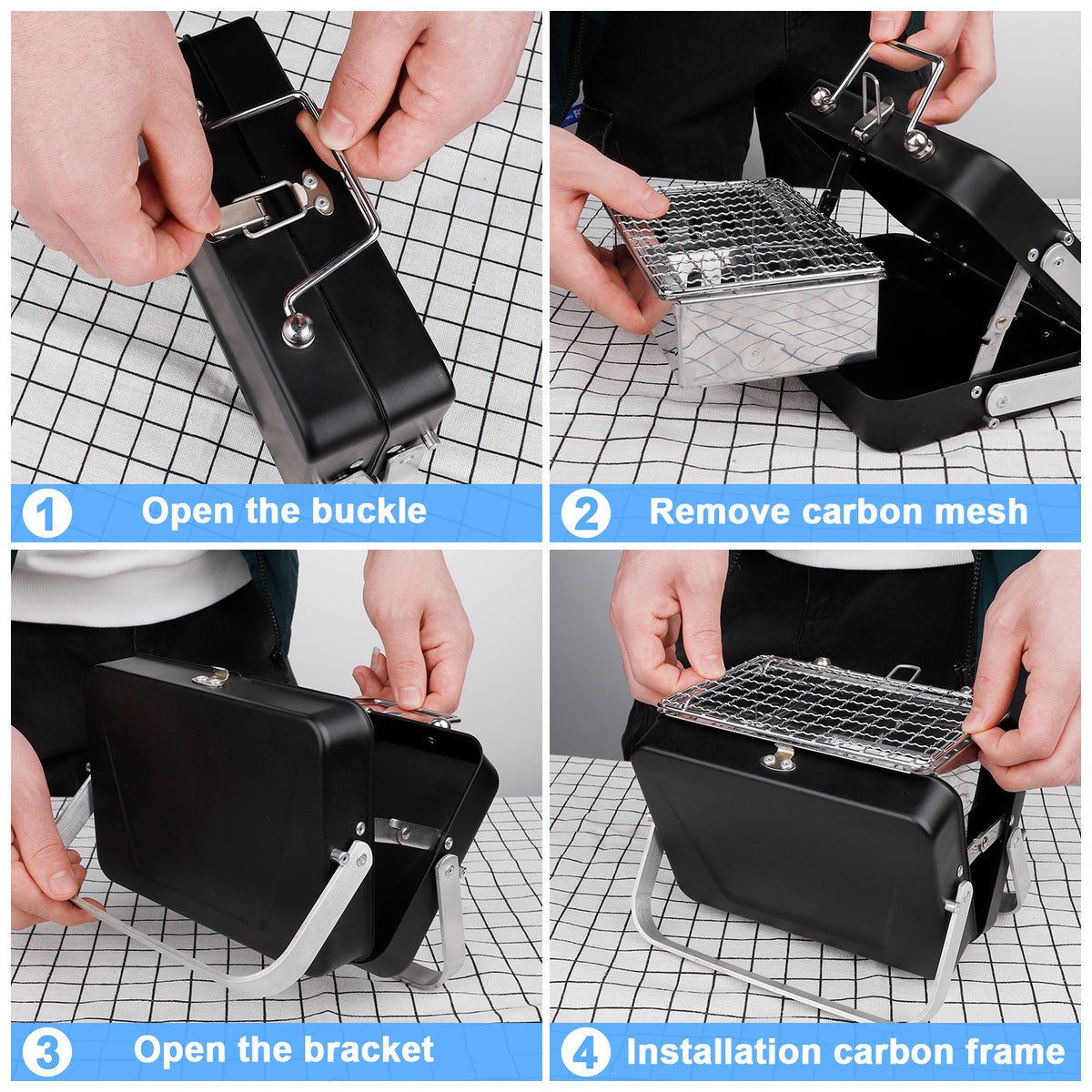 1 Open the buckle

2 Remove carbon mesh

3 Open the bracket

4 Installation carbon frame