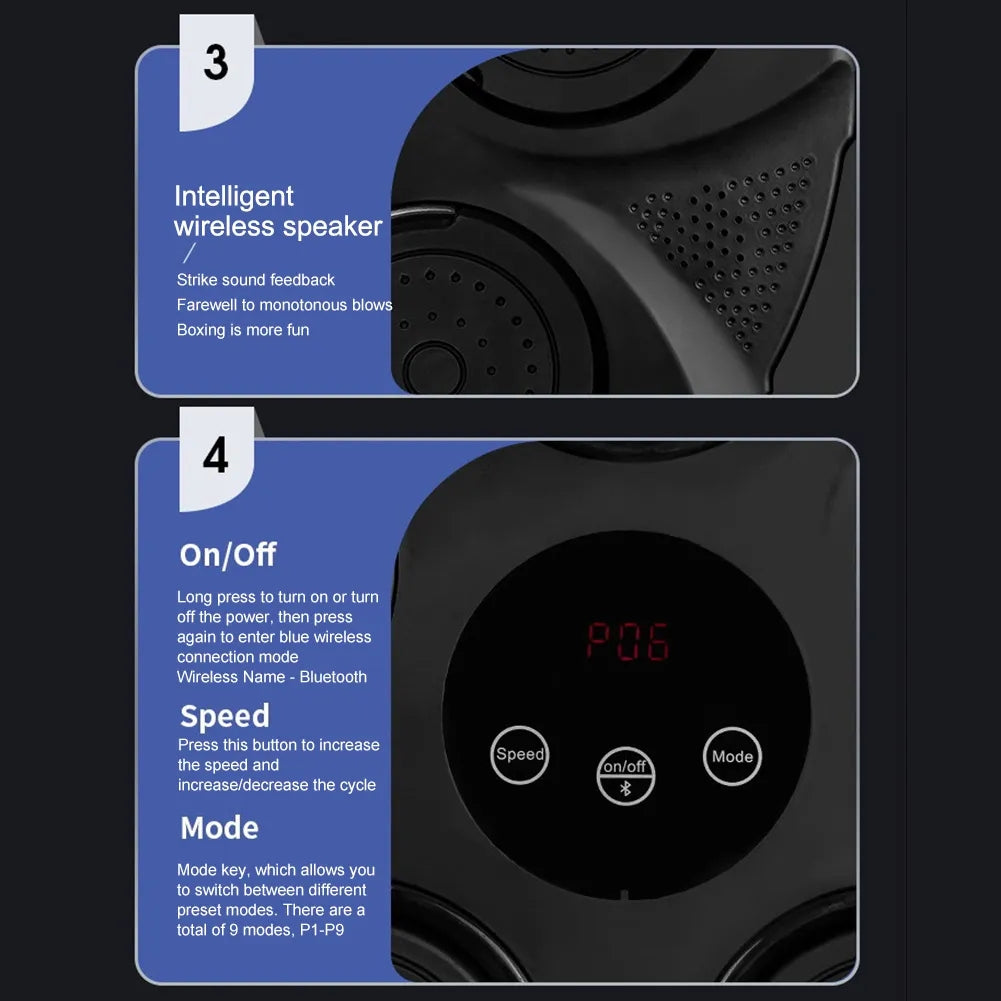 3

Intelligent wireless speaker

/

Strike sound feedback
Farewell to monotonous blows
Boxing is more fun

4

On/Off

Long press to turn on or turn off the power, then press again to enter blue wireless connection mode
Wireless Name - Bluetooth

Speed

Press this button to increase the speed and increase/decrease the cycle

Mode

Mode key, which allows you to switch between different preset modes. There are a total of 9 modes, P1-P9

P06

Speed

on/off

Mode