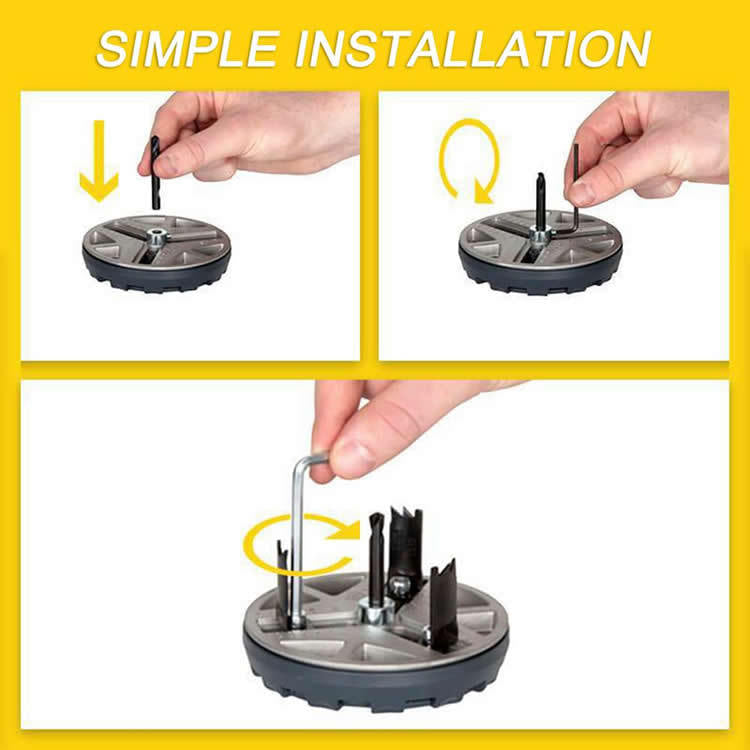 SIMPLE INSTALLATION